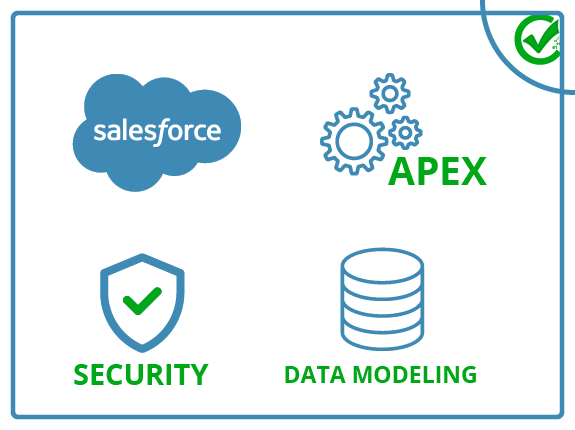 salesforce

APEX

SECURITY

DATA MODELING